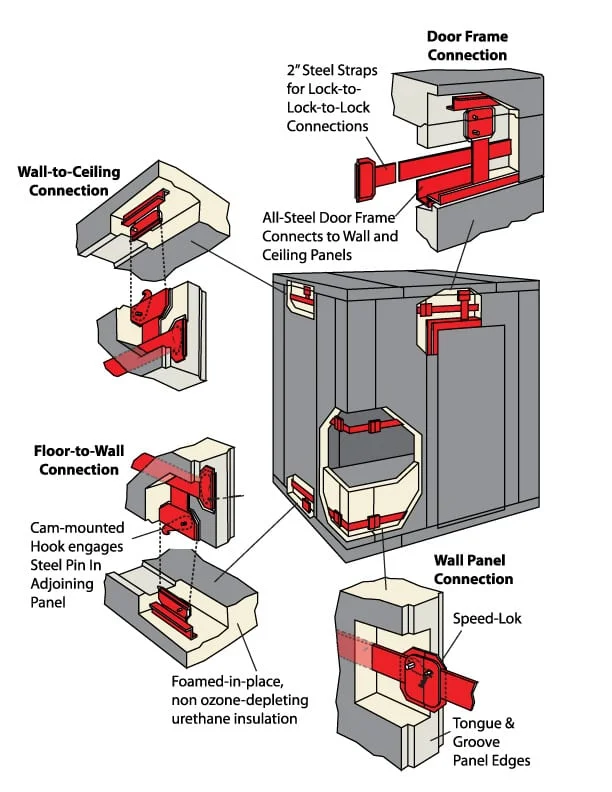 Door Frame Connection

2" Steel Straps for Lock-to-Lock-to-Lock Connections

Wall-to-Ceiling Connection

All-Steel Door Frame Connects to Wall and Ceiling Panels

Floor-to-Wall Connection

Cam-mounted Hook engages Steel Pin In Adjoining Panel

Wall Panel Connection

Speed-Lok

Foamed-in-place, non ozone-depleting urethane insulation

Tongue & Groove Panel Edges